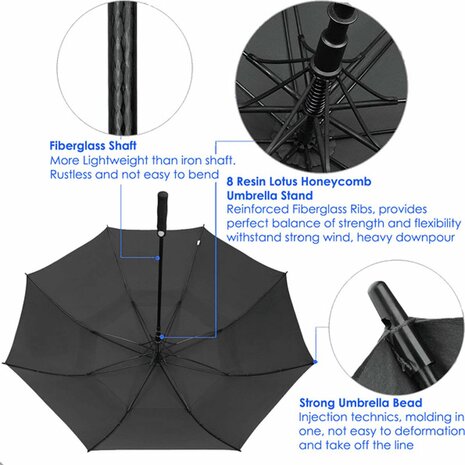 Fiberglass Shaft
More Lightweight than iron shaft. Rustless and not easy to bend

8 Resin Lotus Honeycomb Umbrella Stand
Reinforced Fiberglass Ribs, provides perfect balance of strength and flexibility withstand strong wind, heavy downpour

Strong Umbrella Bead
Injection technics, molding in one, not easy to deformation and take off the line